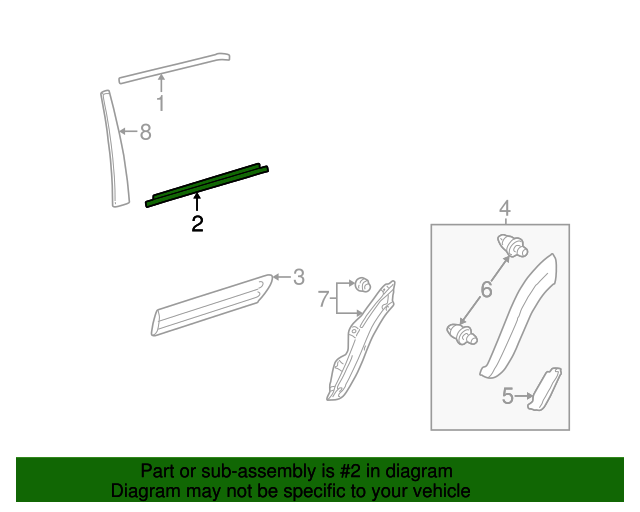 1

8

2

4

3

7

6

5

Part or sub-assembly is #2 in diagram
Diagram may not be specific to your vehicle