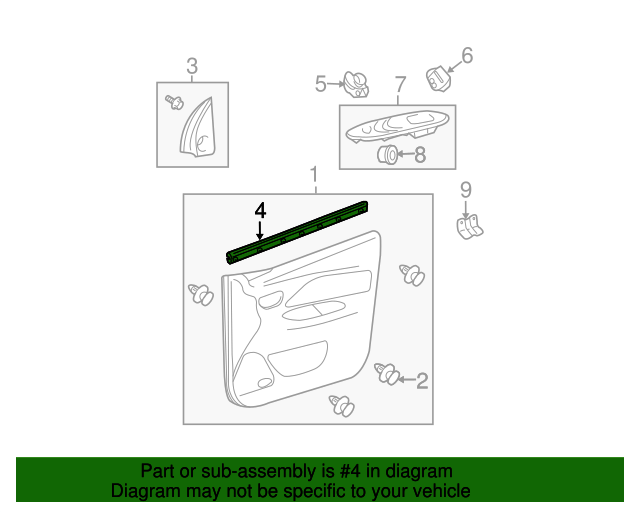 3

5

6

7

8

1

9

4

2

Part or sub-assembly is #4 in diagram
Diagram may not be specific to your vehicle