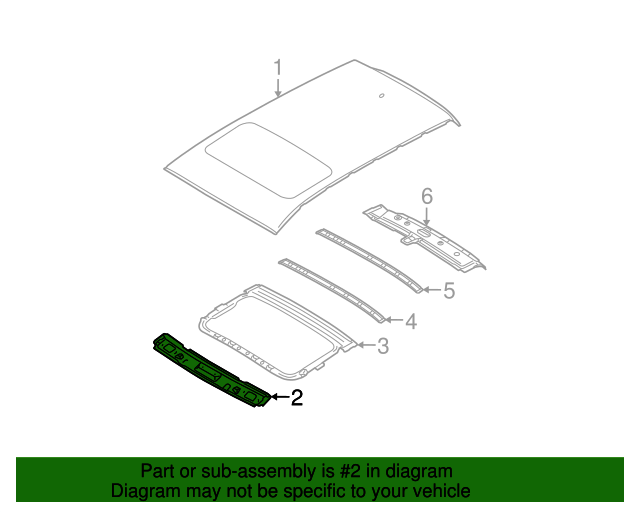 1

6

5

4

3

2

Part or sub-assembly is #2 in diagram
Diagram may not be specific to your vehicle