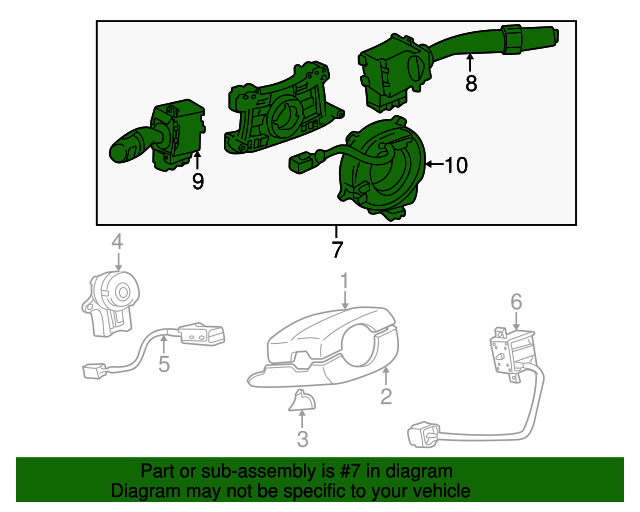 8
9
10
7
4
1
6
5
2
3

Part or sub-assembly is #7 in diagram
Diagram may not be specific to your vehicle