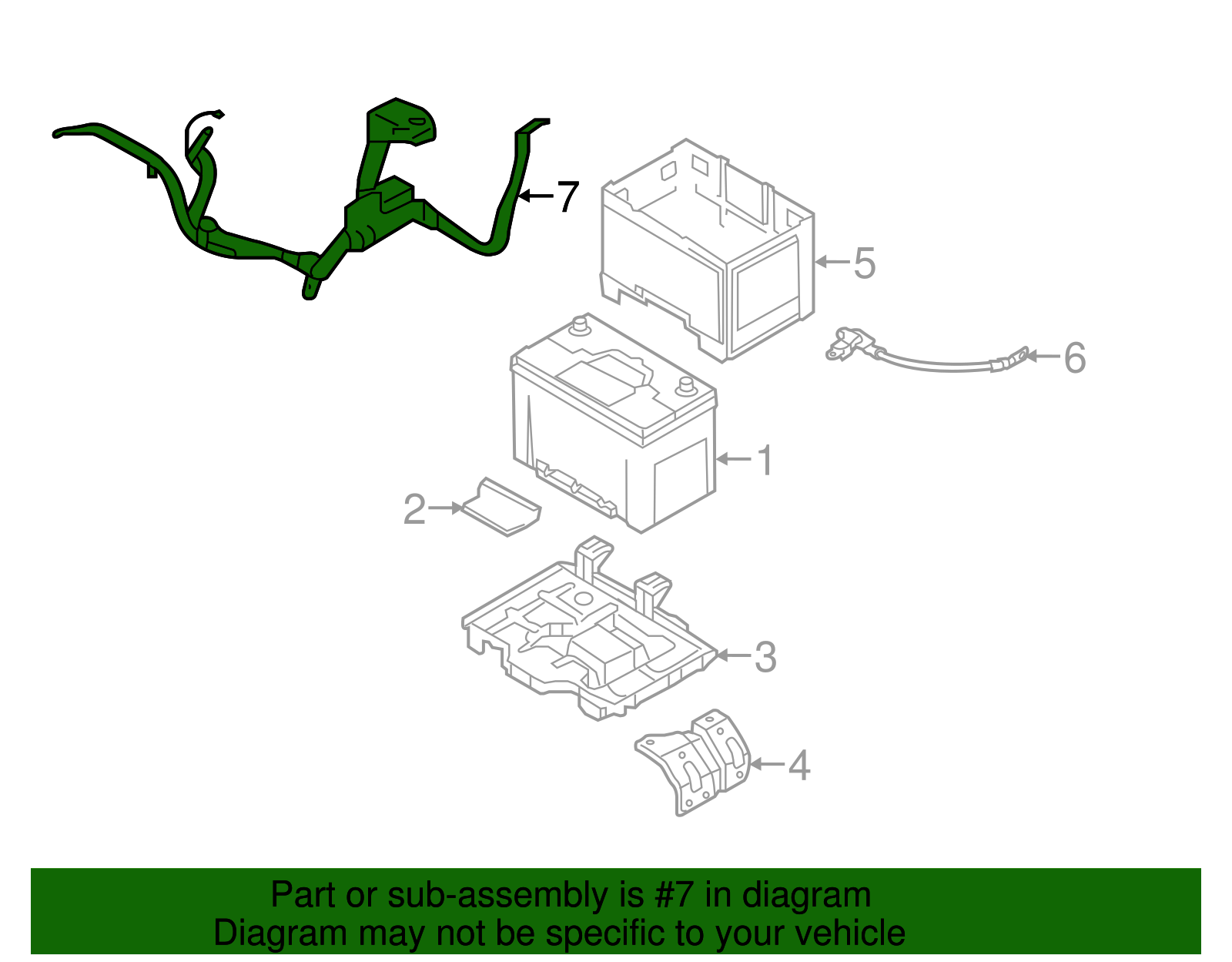 7
5
6
1
2
3
4

Part or sub-assembly is #7 in diagram
Diagram may not be specific to your vehicle