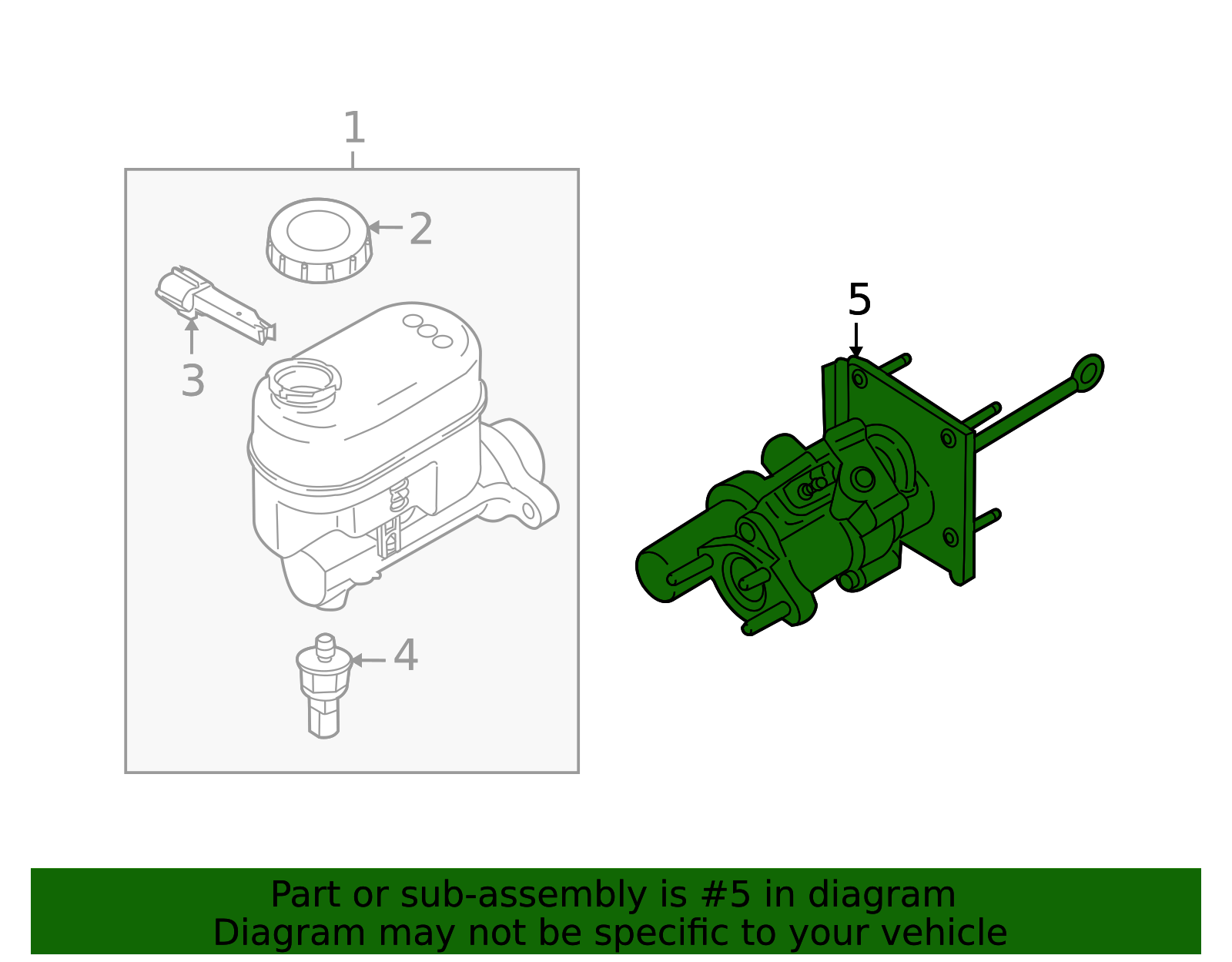 1
2
3
4
5

Part or sub-assembly is #5 in diagram
Diagram may not be specific to your vehicle