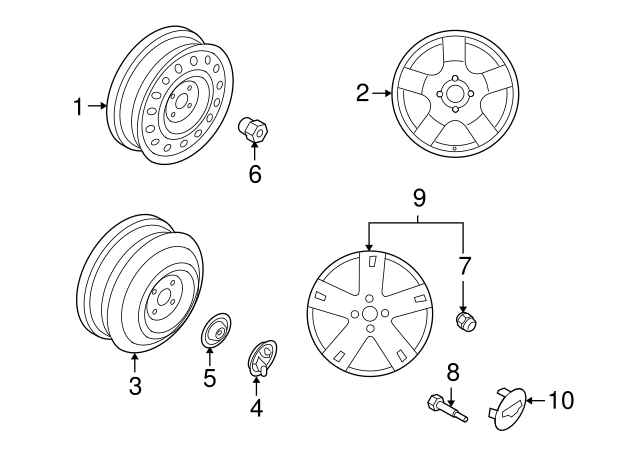 1
2
6
9
7
3
5
4
8
10