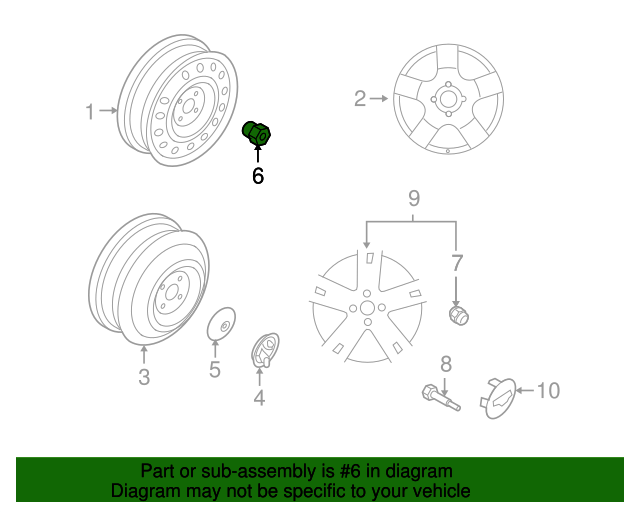 1
2
6
9
7
3
5
4
8
10

Part or sub-assembly is #6 in diagram
Diagram may not be specific to your vehicle