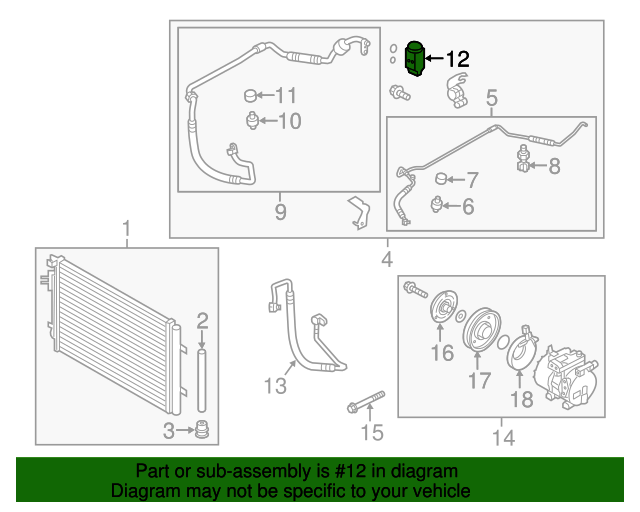 12
11
10
5
8
7
6
9
4
1
2
3
13
15
16
17
18
14

Part or sub-assembly is #12 in diagram
Diagram may not be specific to your vehicle