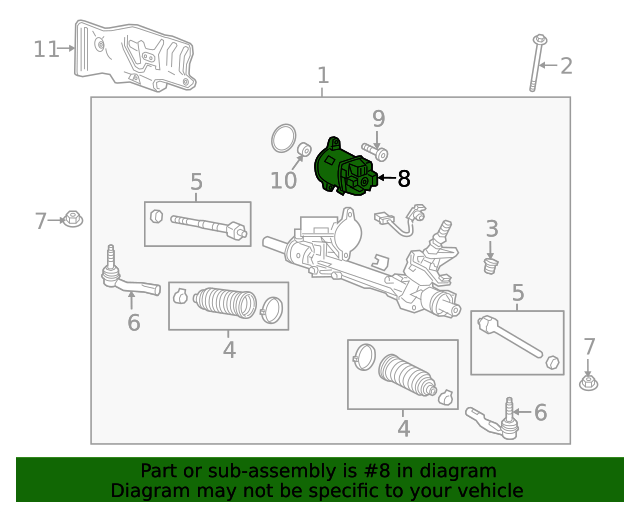 11
2
1
9
10
8
5
7
3
6
4
5
7
4
6

Part or sub-assembly is #8 in diagram
Diagram may not be specific to your vehicle