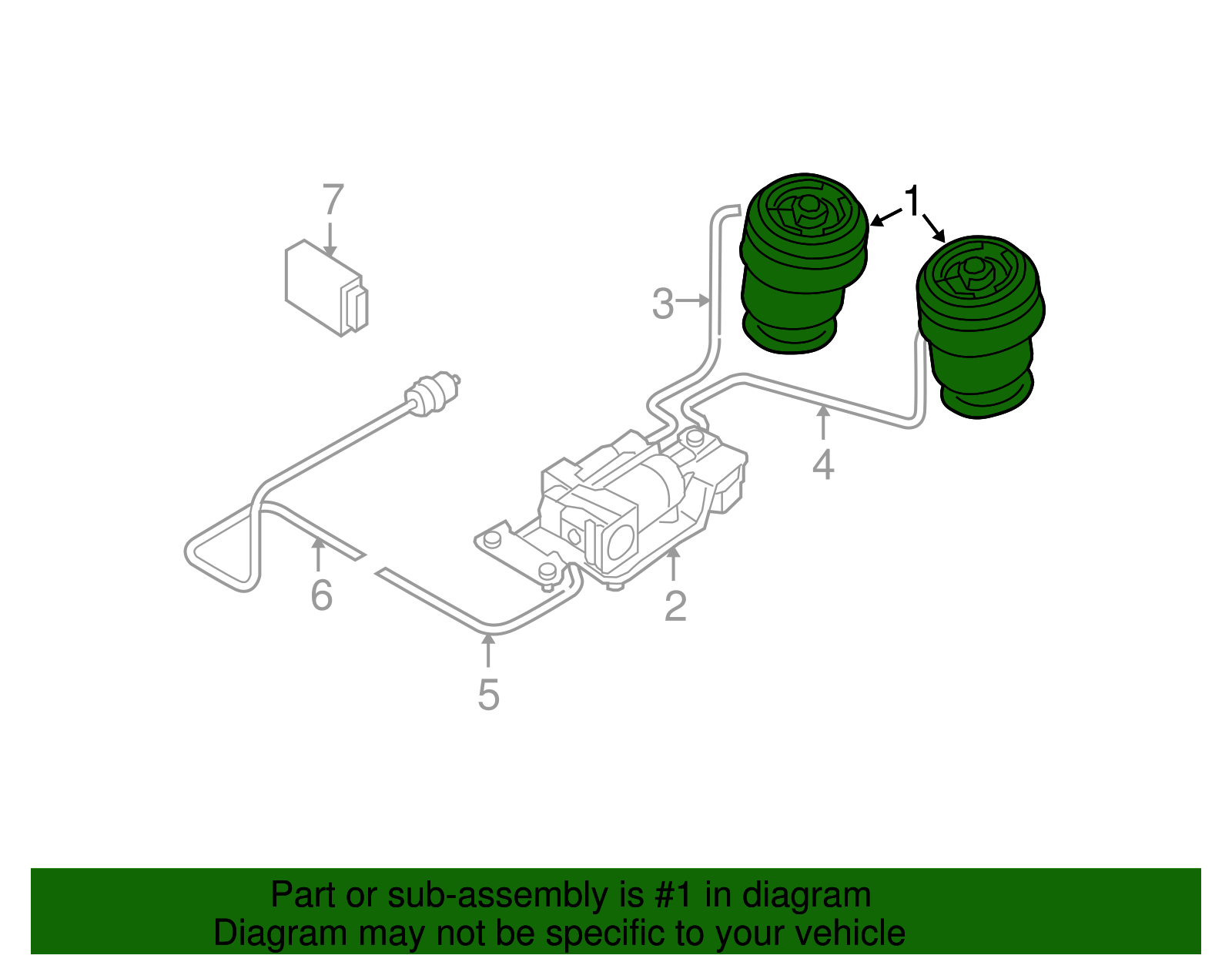 7

1

3

4

6

2

5

Part or sub-assembly is #1 in diagram
Diagram may not be specific to your vehicle