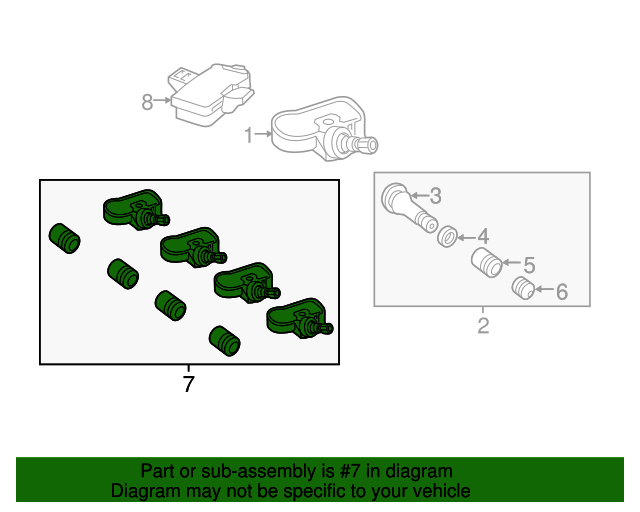 8
1
3
4
5
6
2
7

Part or sub-assembly is #7 in diagram
Diagram may not be specific to your vehicle