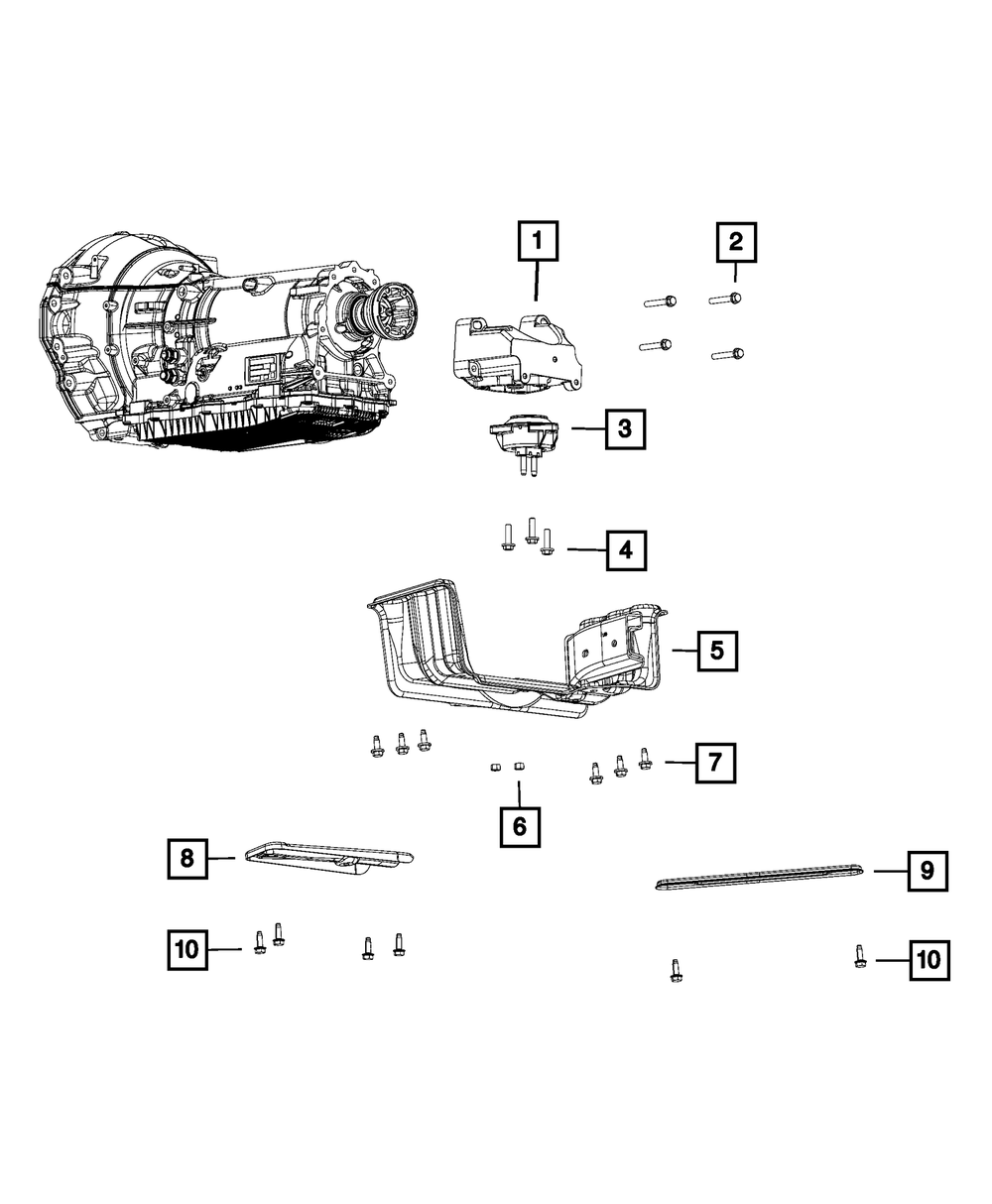 1
2
3
4
5
7
6
8
9
10
10