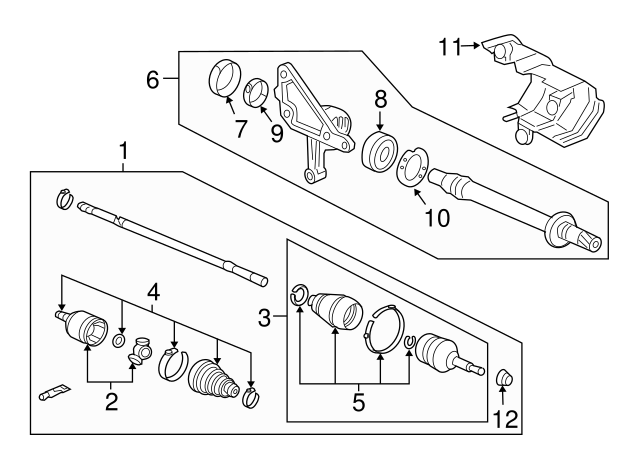 11
6
7
9
8
10
1
4
3
2
5
12