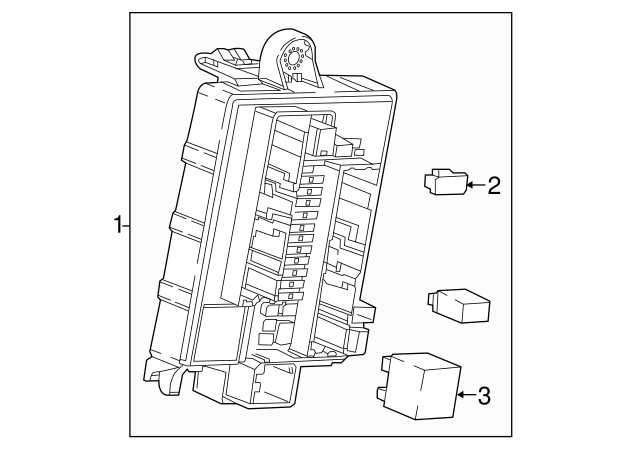 1
2
3