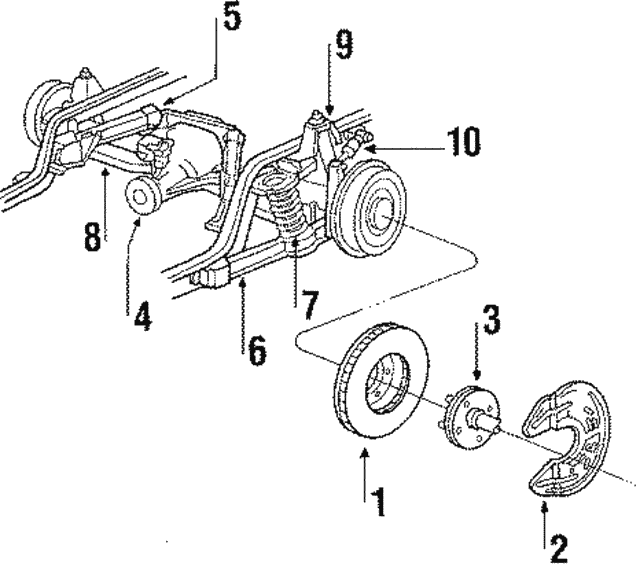 5
9
10
8
4
7
6
3
1
2