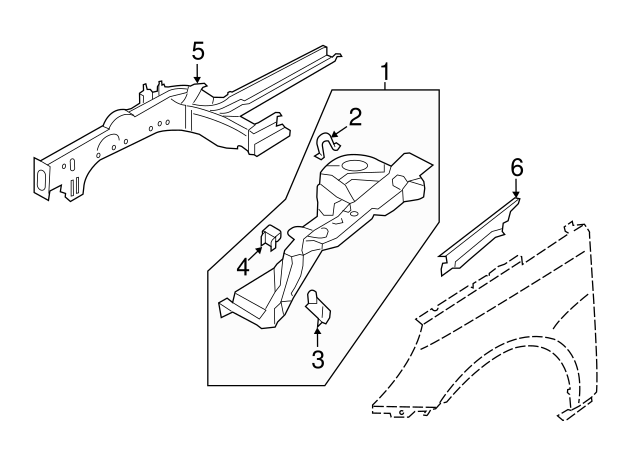 5
1
2
6
4
3