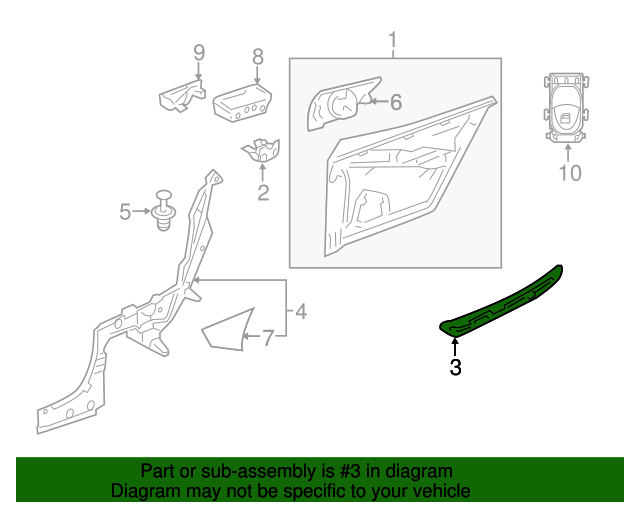 9
8
1
6
10
2
5
4
7
3

Part or sub-assembly is #3 in diagram
Diagram may not be specific to your vehicle