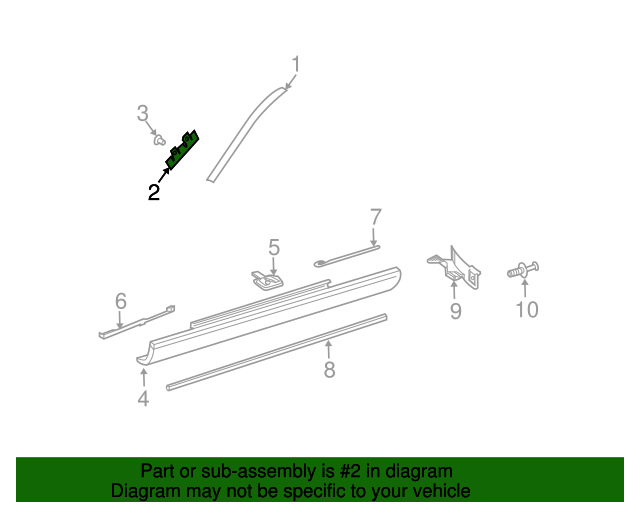 1
3
2
7
5
6
9
10
8
4

Part or sub-assembly is #2 in diagram
Diagram may not be specific to your vehicle