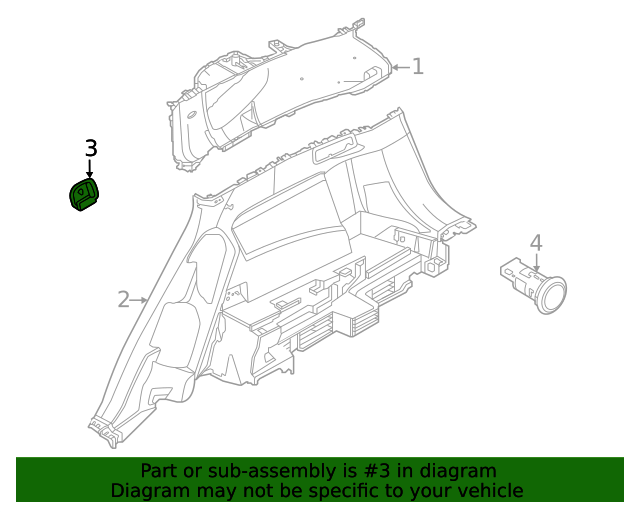 1

3

2

4

Part or sub-assembly is #3 in diagram
Diagram may not be specific to your vehicle