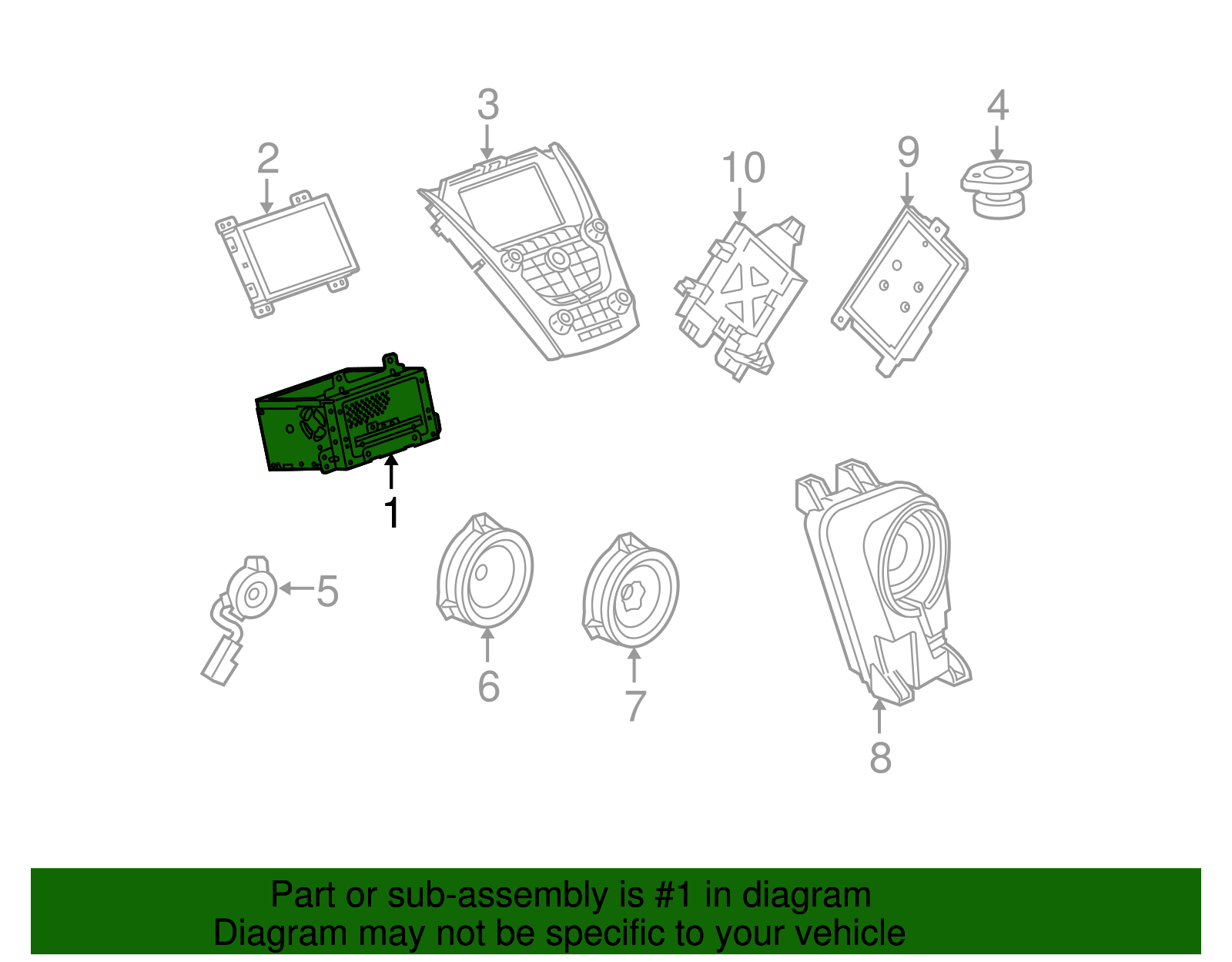 3
4
2
10
9
1
5
6
7
8

Part or sub-assembly is #1 in diagram
Diagram may not be specific to your vehicle