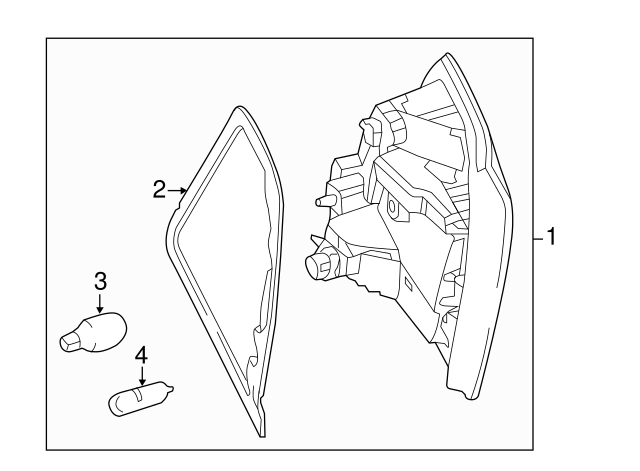 2
1
3
4