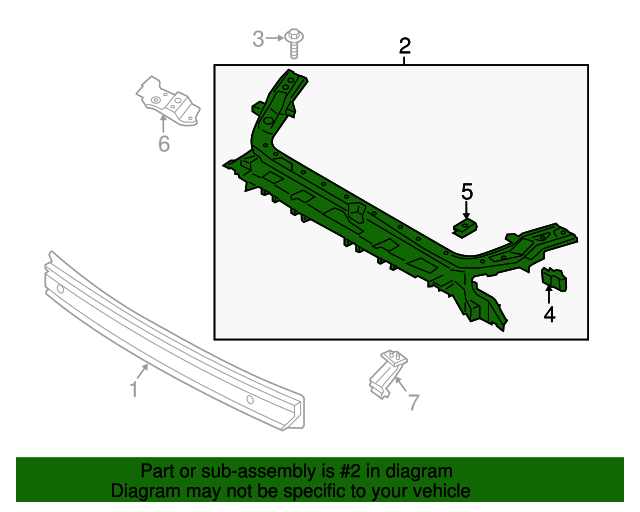 3
2
6
5
4
1
7

Part or sub-assembly is #2 in diagram
Diagram may not be specific to your vehicle