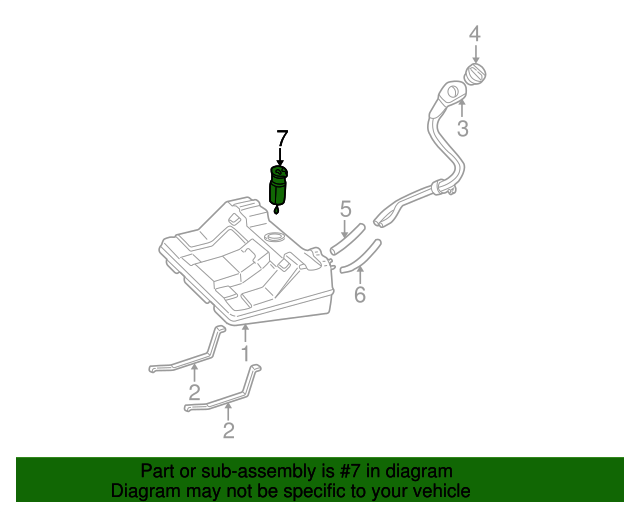 4
3
7
5
6
1
2
2

Part or sub-assembly is #7 in diagram
Diagram may not be specific to your vehicle