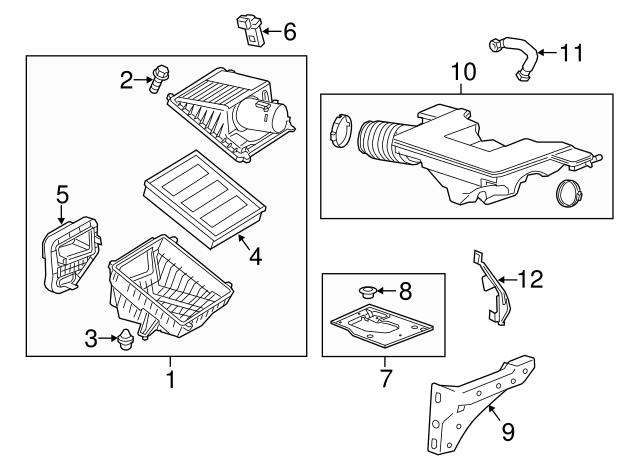 6
11
2
10
5
4
8
12
3
1
7
9