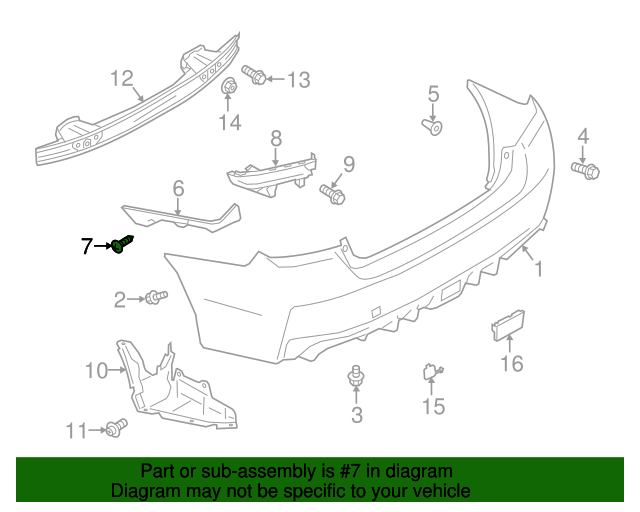 12
13
14
5
4
8
9
6
7
1
2
10
16
3
15
11

Part or sub-assembly is #7 in diagram
Diagram may not be specific to your vehicle