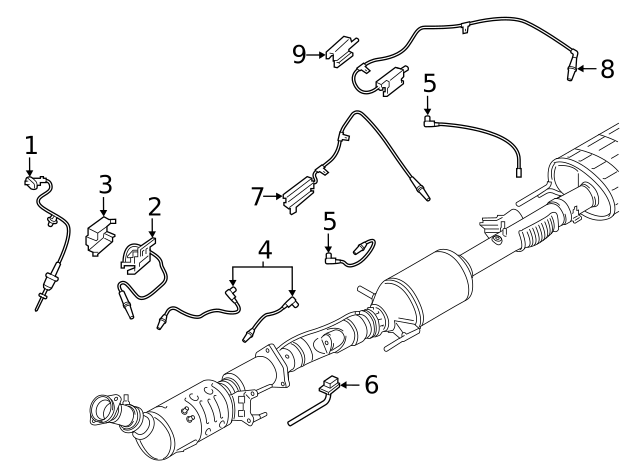 9
8
5
1
3
2
7
5
4
6