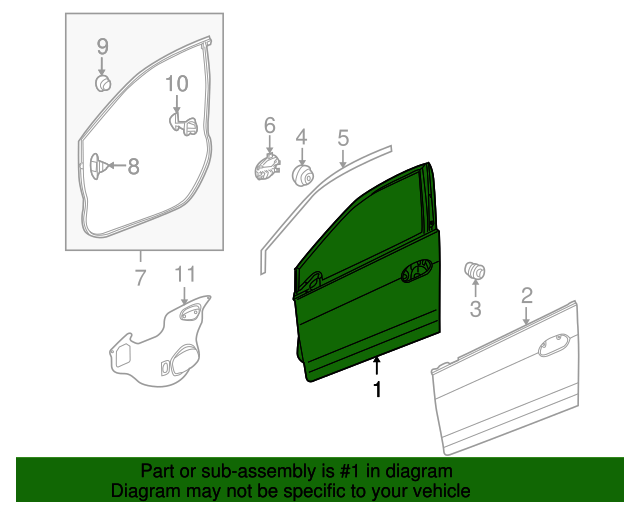 9
10
8
6
4
5
7
11
3
2
1

Part or sub-assembly is #1 in diagram
Diagram may not be specific to your vehicle