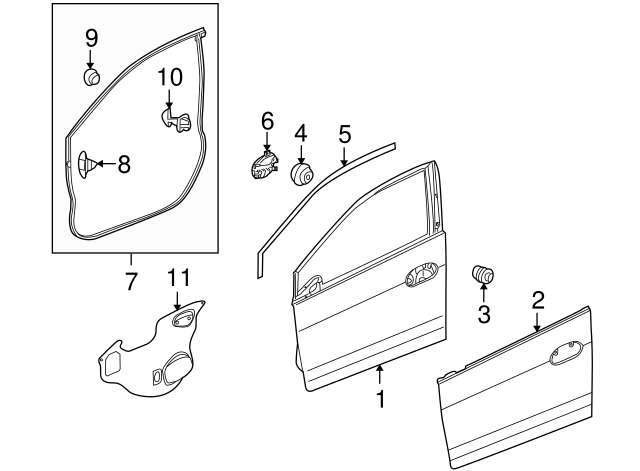 9
10
8
7
11
6
4
5
3
2
1