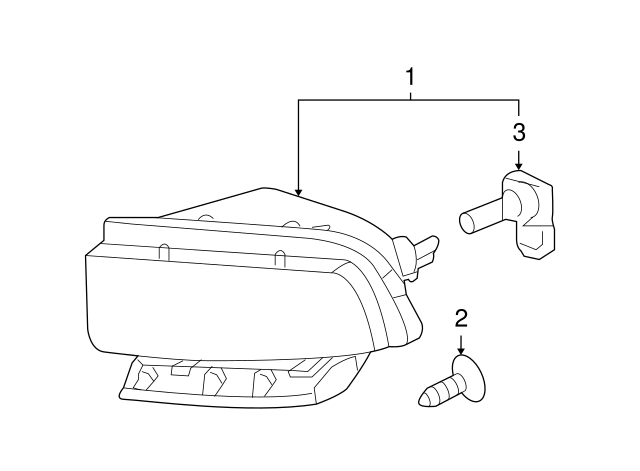 1

3

2