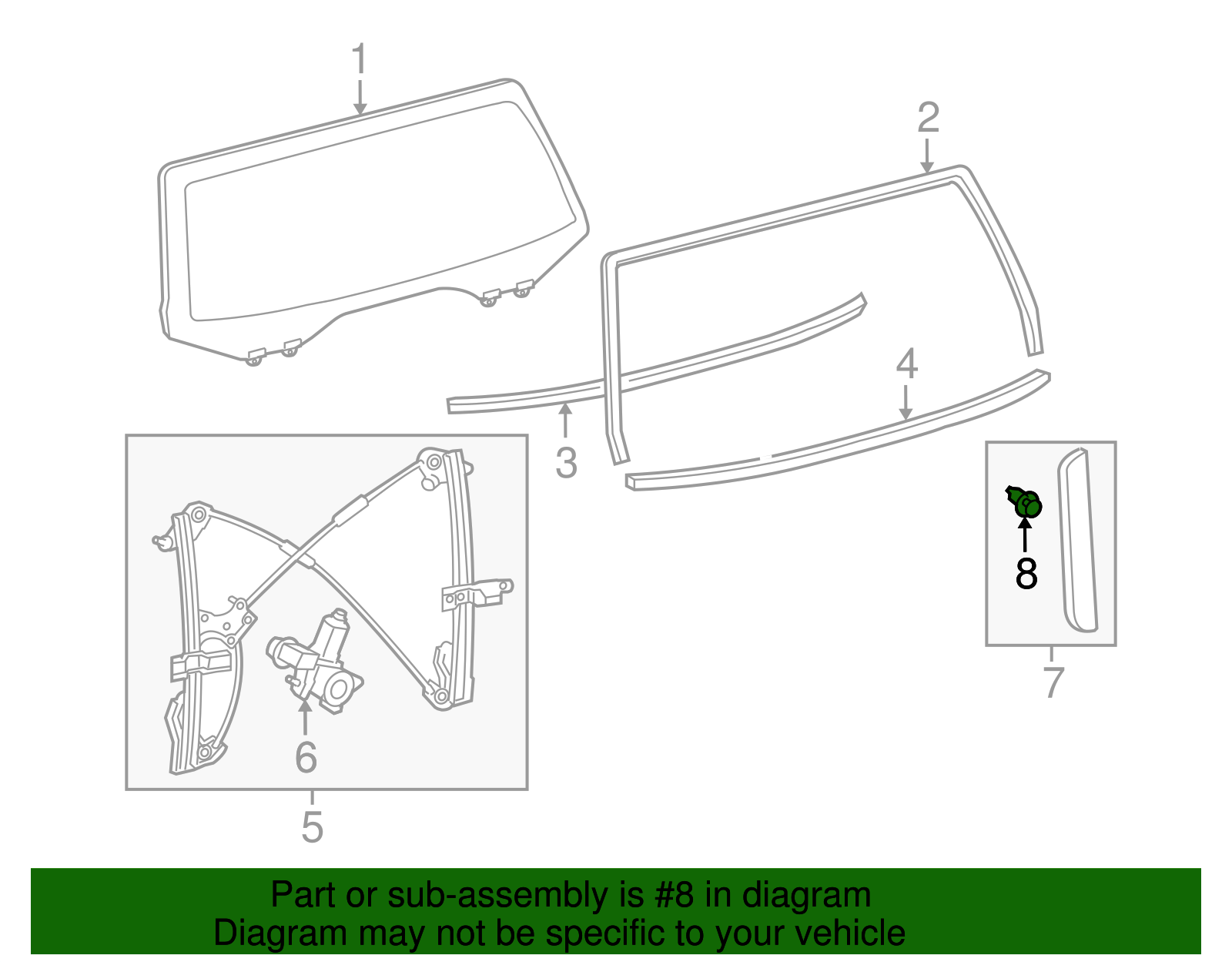 1
2
3
4
8
7
6
5

Part or sub-assembly is #8 in diagram
Diagram may not be specific to your vehicle