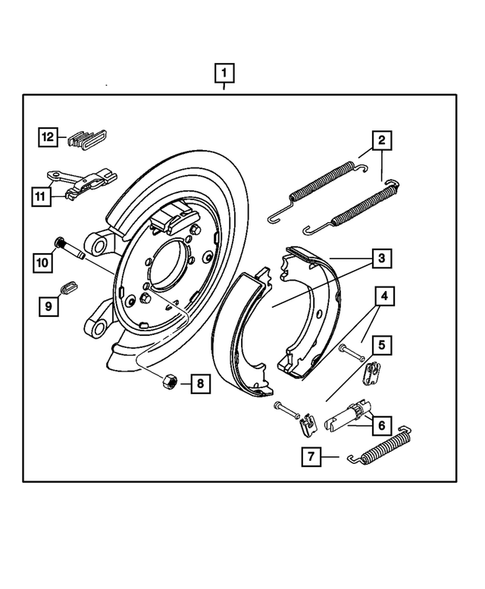 1
12
2
11
10
3
9
4
5
8
6
7