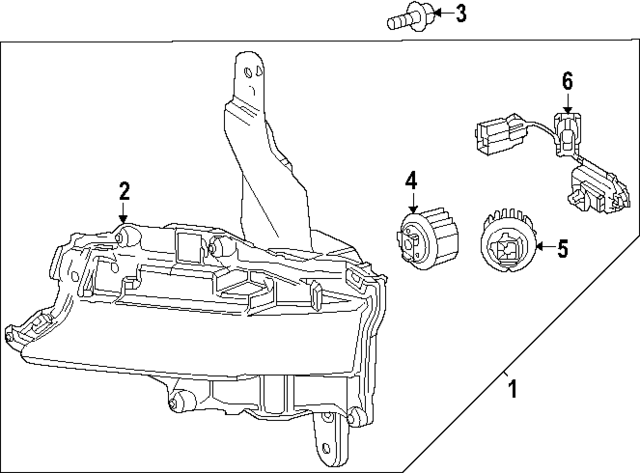 3
6
2
4
5
1