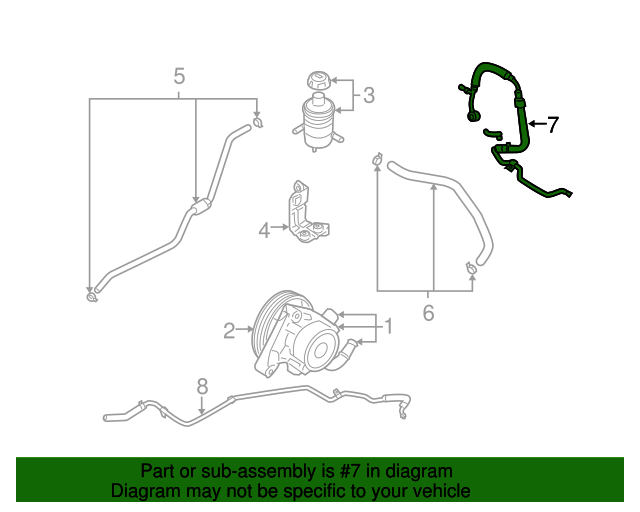 5
3
7
4
6
2
1
8

Part or sub-assembly is #7 in diagram
Diagram may not be specific to your vehicle