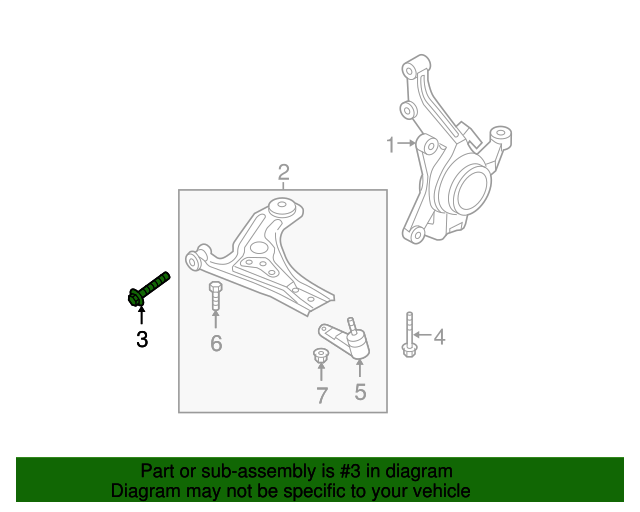 1
2
3
6
4
7
5

Part or sub-assembly is #3 in diagram
Diagram may not be specific to your vehicle