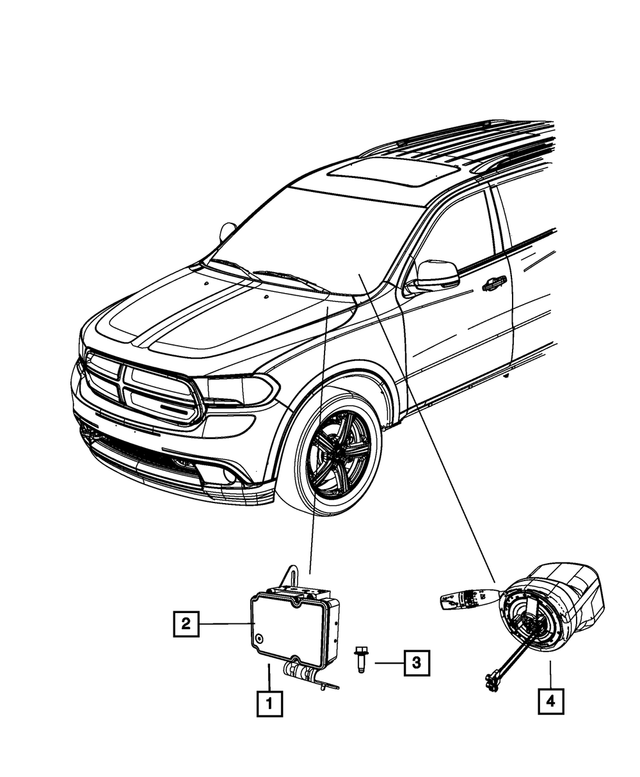 2
3
1
4