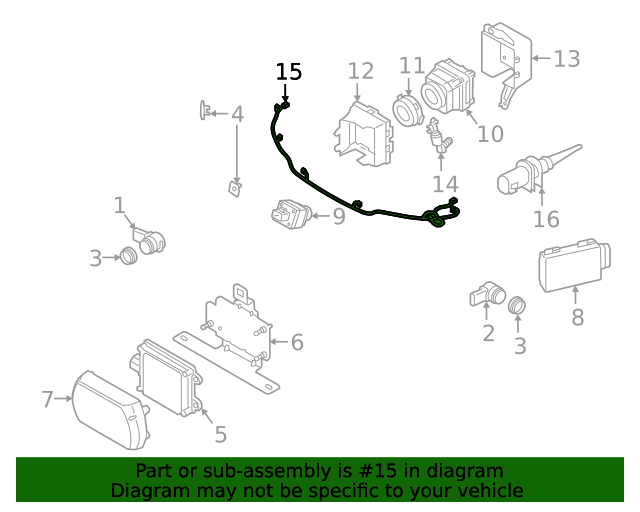 15
12
11
13
4
10
14
16
1
9
3
8
2
3
6
7
5

Part or sub-assembly is #15 in diagram
Diagram may not be specific to your vehicle