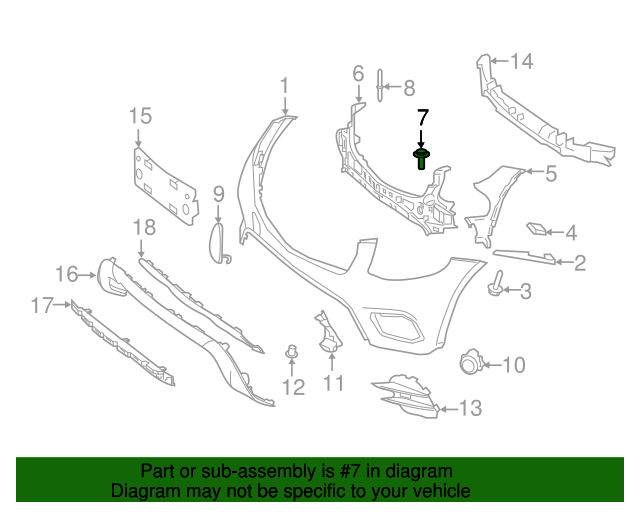 14
6
8
1
7
15
5
9
4
18
2
16
3
17
10
12
11
13

Part or sub-assembly is #7 in diagram
Diagram may not be specific to your vehicle