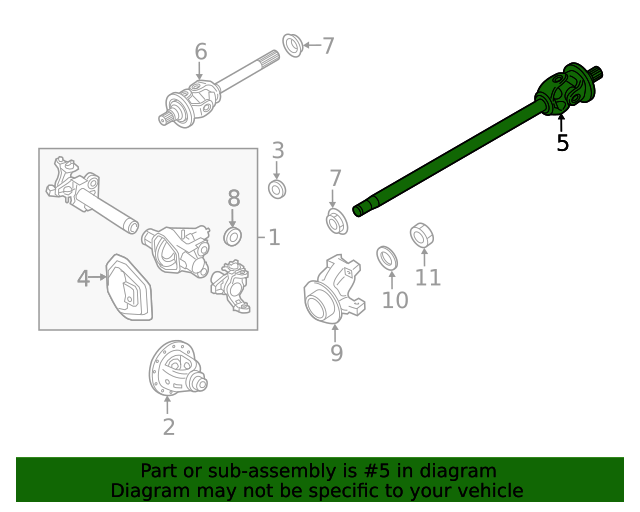 6
7
5
3
7
8
1
4
11
10
9
2

Part or sub-assembly is #5 in diagram
Diagram may not be specific to your vehicle