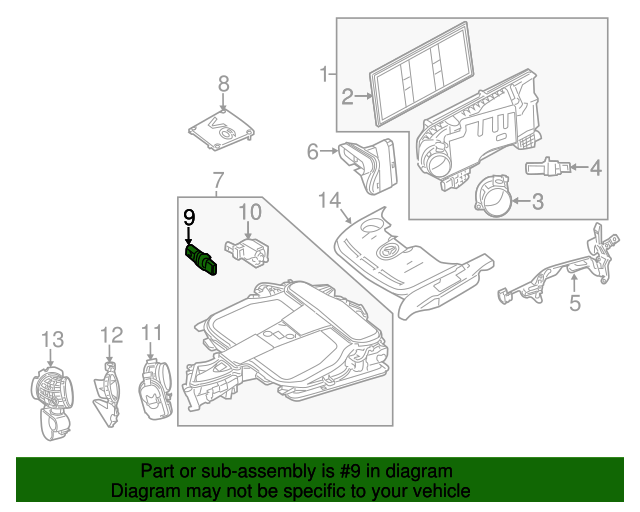 1
2
8
V6
6
4
3
7
14
9
10
5
13
12
11

Part or sub-assembly is #9 in diagram
Diagram may not be specific to your vehicle