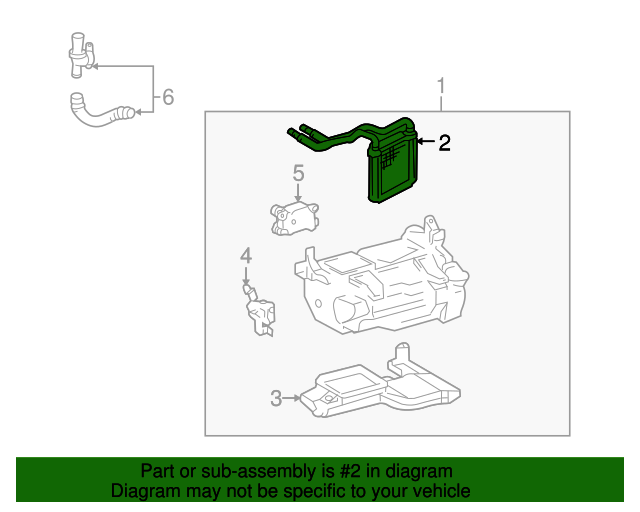 6

1

2

5

4

3

Part or sub-assembly is #2 in diagram
Diagram may not be specific to your vehicle