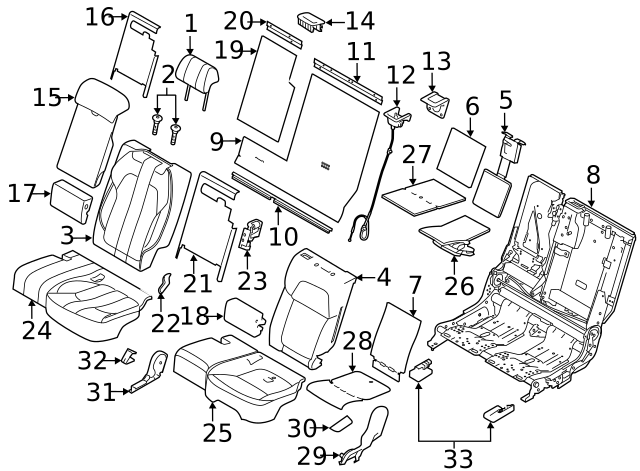 16
1
20
14
19
11
2
12
13
15
6
5
9
27
8
17
3
10
21
23
4
26
7
24
22
18
28
32
31
25
30
29
33