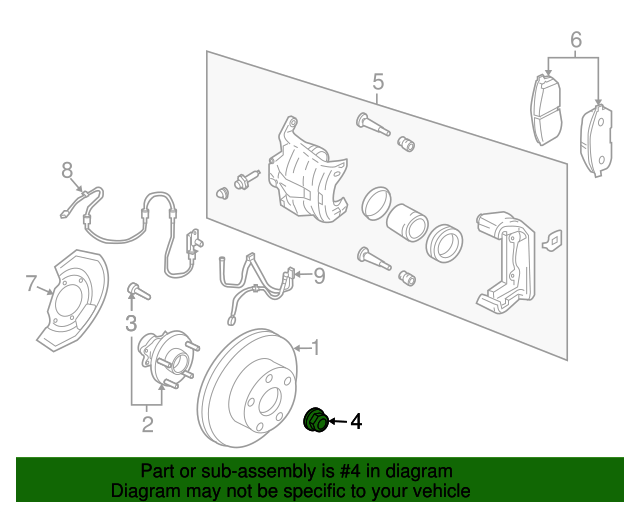 6
5
8
9
7
3
1
2
4

Part or sub-assembly is #4 in diagram
Diagram may not be specific to your vehicle