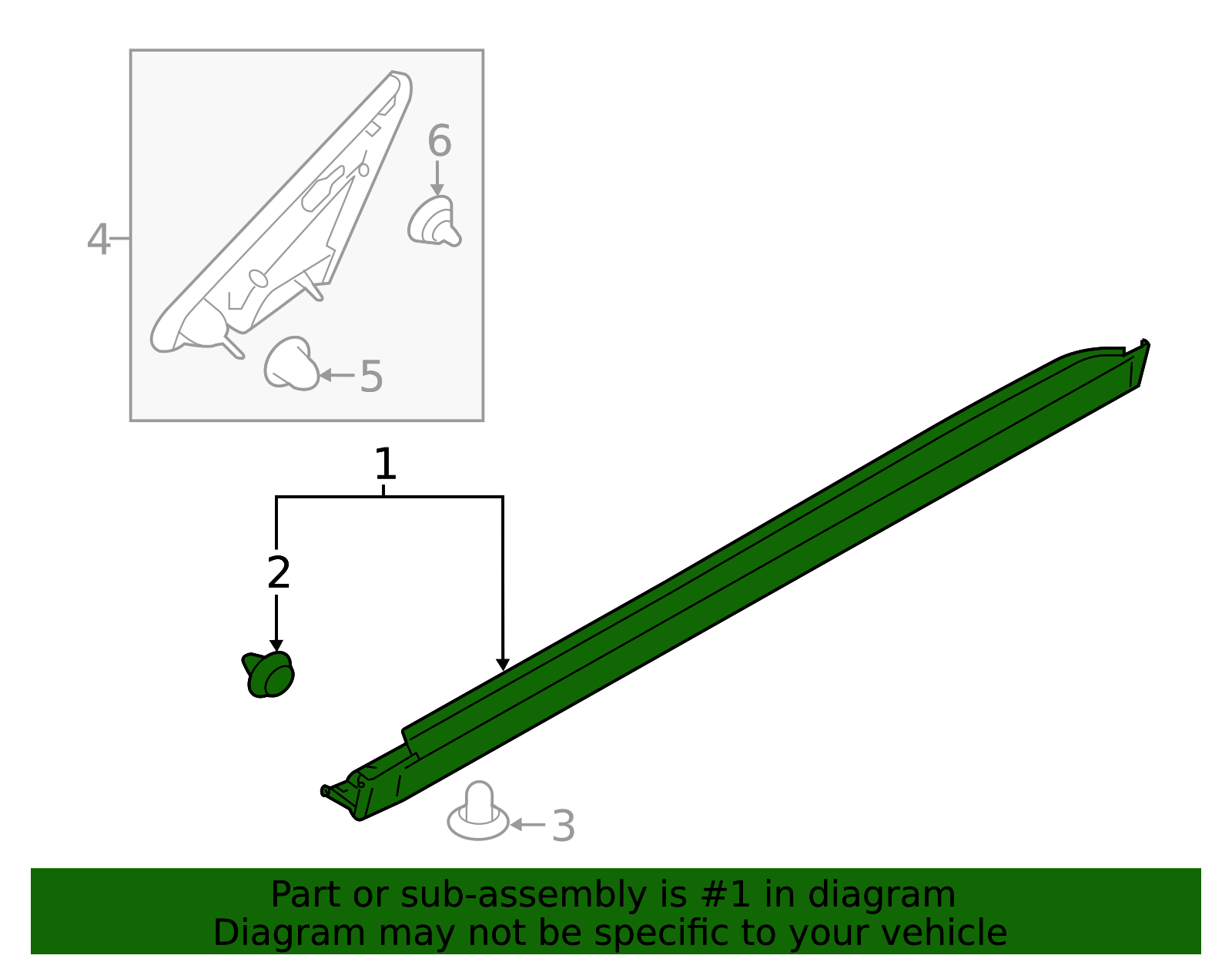 6
4
5
1
2
3
Part or sub-assembly is #1 in diagram
Diagram may not be specific to your vehicle