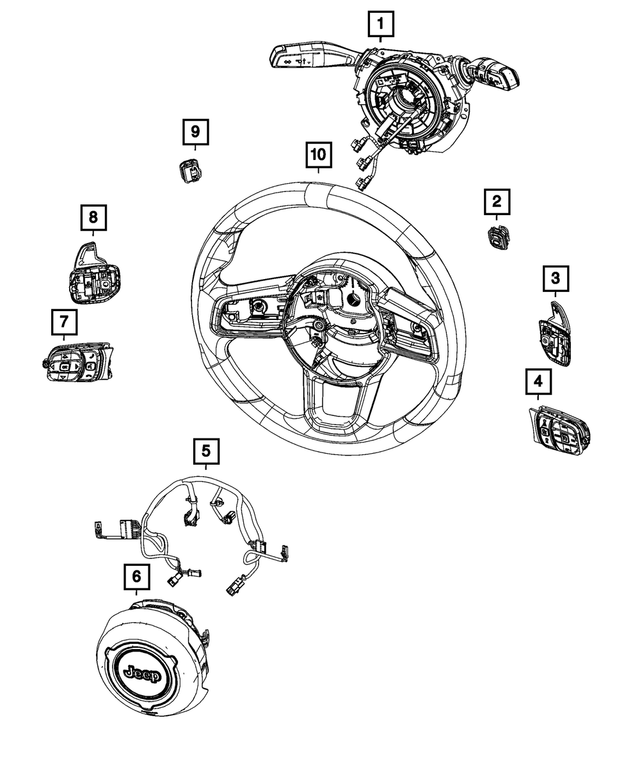 1
9
10
2
8
3
7
4
5
6
Jeep