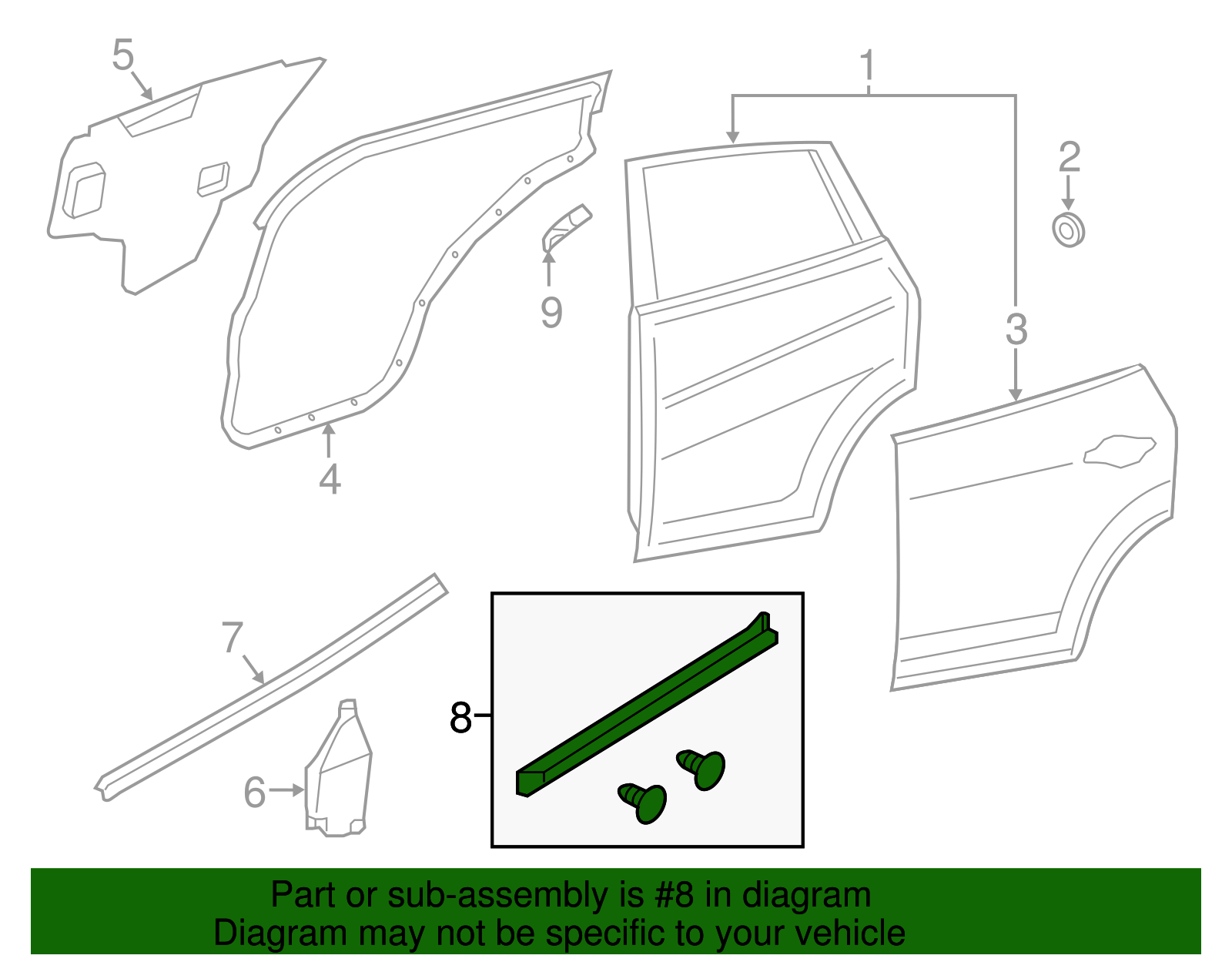 5

1

2

9

3

4

7

8

6

Part or sub-assembly is #8 in diagram
Diagram may not be specific to your vehicle