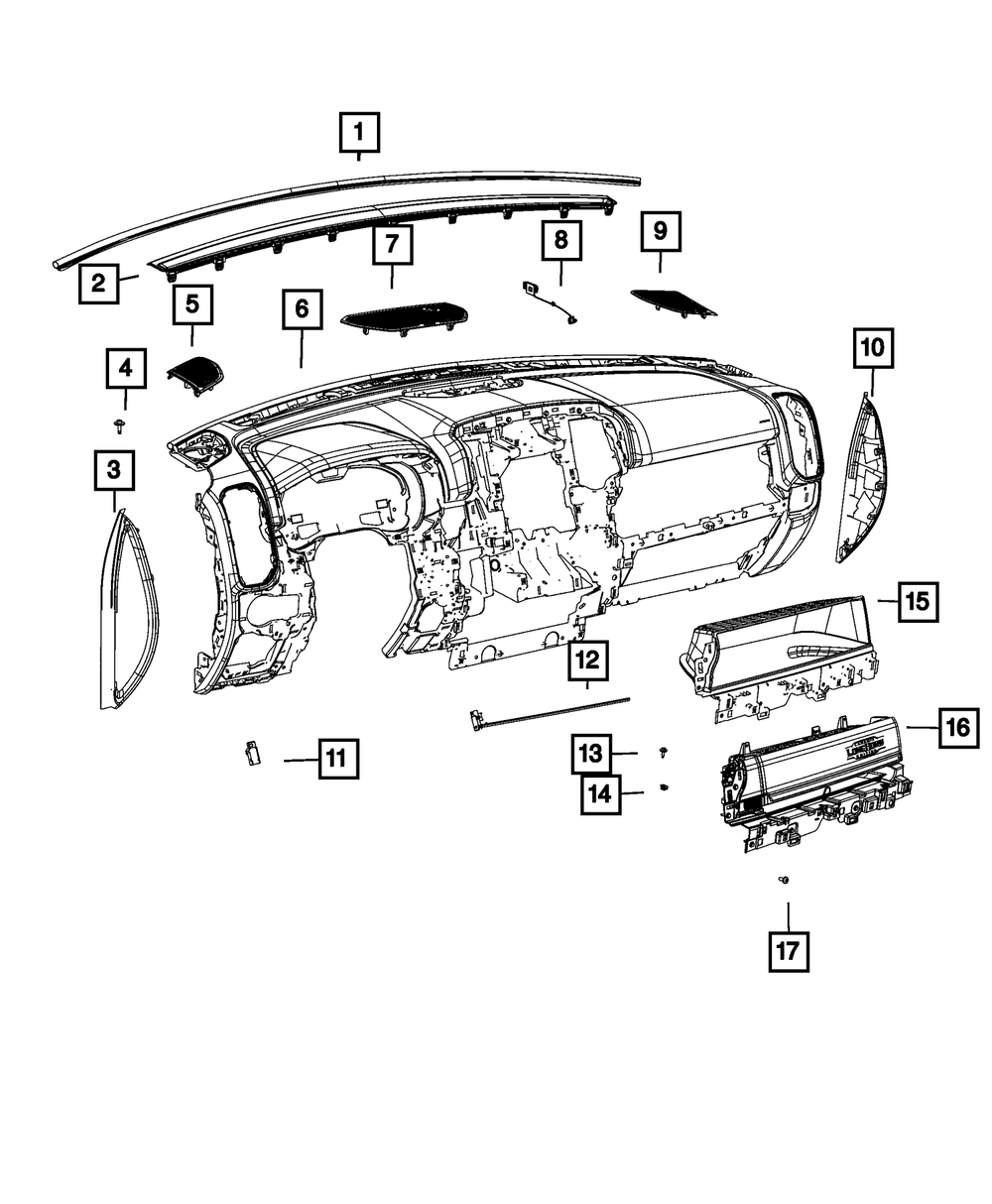 1
2
7
8
9
5
6
4
10
3
15
12
16
11
13
14
17