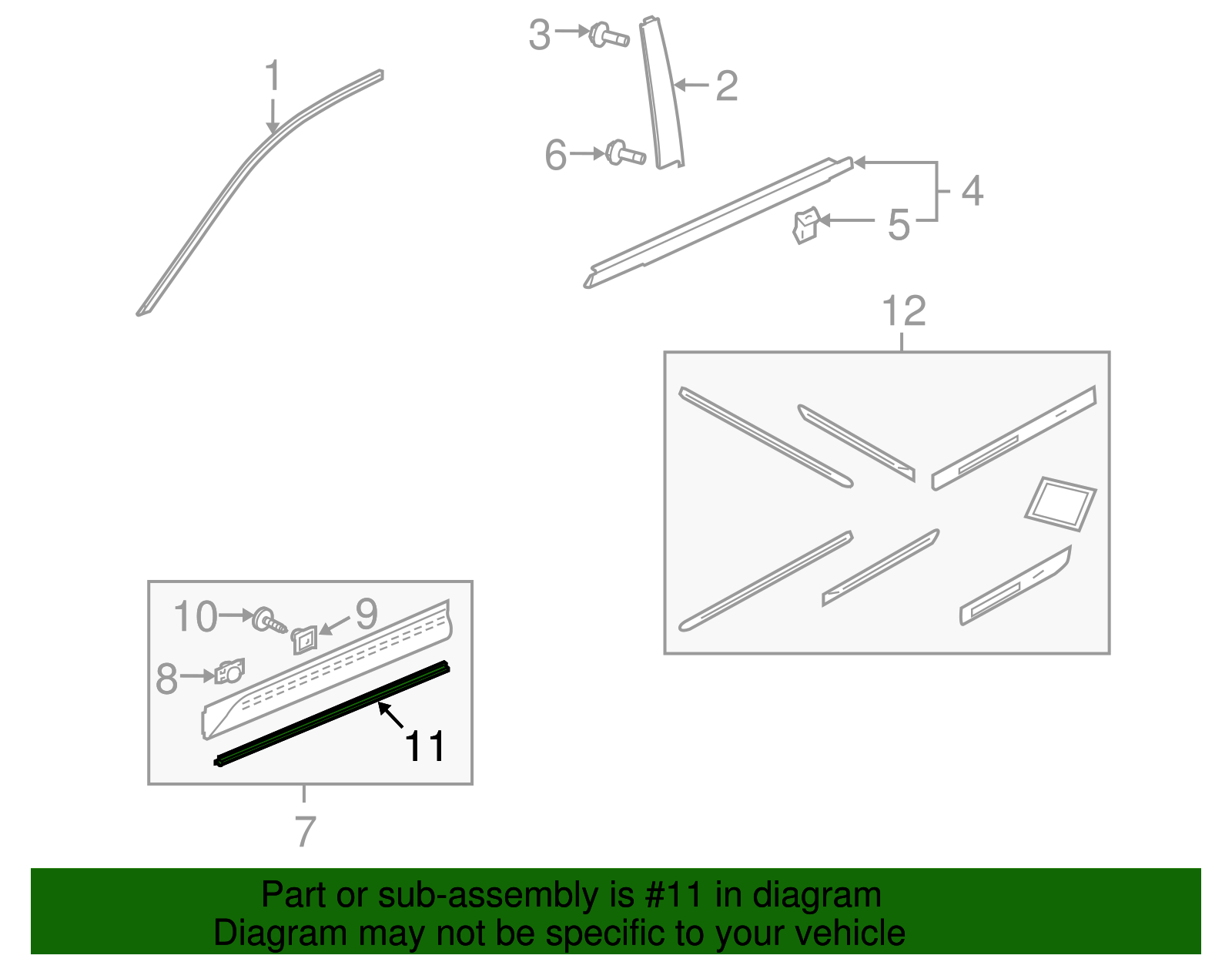 1
3
2
6
4
5
12
10
9
8
11
7

Part or sub-assembly is #11 in diagram
Diagram may not be specific to your vehicle