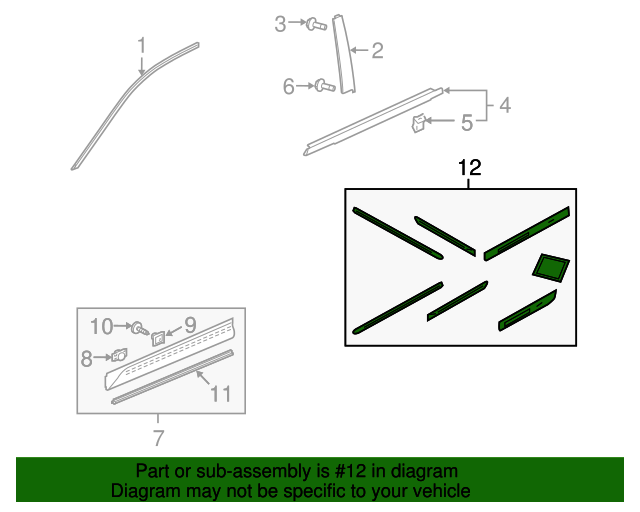 1
3
2
6
4
5
12
10
9
8
11
7

Part or sub-assembly is #12 in diagram
Diagram may not be specific to your vehicle