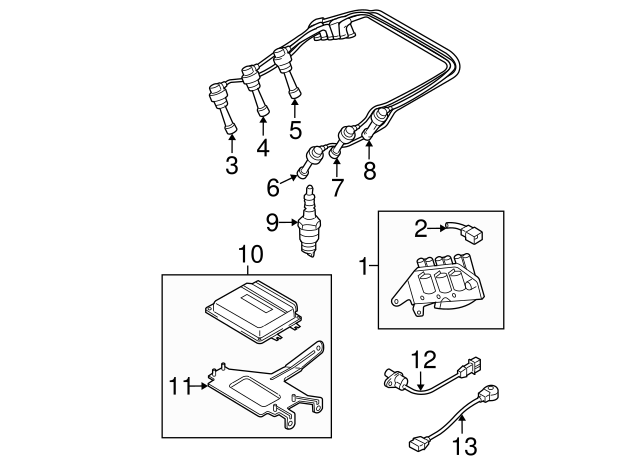 3
4
5
6
7
8
9
2
1
10
11
12
13